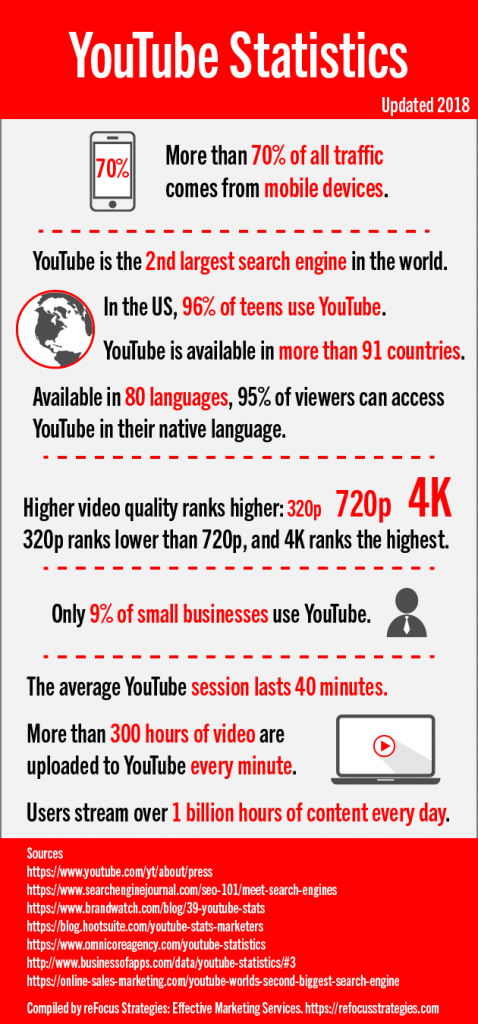 YouTube Statistics

Updated 2018

70%

More than 70% of all traffic comes from mobile devices.

YouTube is the 2nd largest search engine in the world.

In the US, 96% of teens use YouTube.

YouTube is available in more than 91 countries.

Available in 80 languages, 95% of viewers can access YouTube in their native language.

Higher video quality ranks higher: 320p 720p 4K

320p ranks lower than 720p, and 4K ranks the highest.

Only 9% of small businesses use YouTube.

The average YouTube session lasts 40 minutes.

More than 300 hours of video are uploaded to YouTube every minute.

Users stream over 1 billion hours of content every day.

Sources
https://www.youtube.com/yt/about/press
https://www.searchenginejournal.com/seo-101/meet-search-engines
https://www.brandwatch.com/blog/39-youtube-stats
https://blog.hootsuite.com/youtube-stats-marketers
https://www.omnicoreagency.com/youtube-statistics
http://www.businessofapps.com/data/youtube-statistics/#3
https://online-sales-marketing.com/youtube-worlds-second-biggest-search-engine

Compiled by reFocus Strategies: Effective Marketing Services. https://refocusstrategies.com